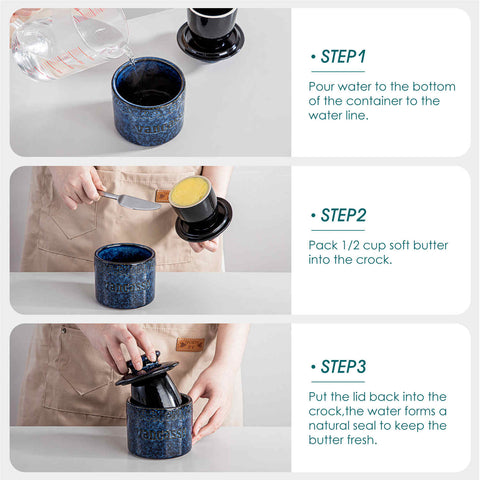 vancasso

• STEP1

Pour water to the bottom of the container to the water line.

vancasso

• STEP2

Pack 1/2 cup soft butter into the crock.

vancasso

• STEP3

Put the lid back into the crock,the water forms a natural seal to keep the butter fresh.